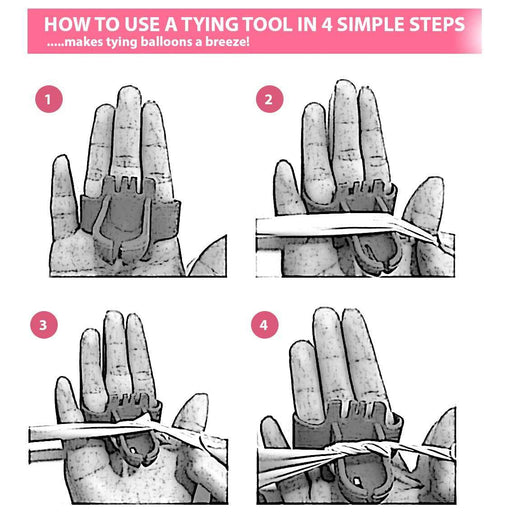 HOW TO USE A TYING TOOL IN 4 SIMPLE STEPS
.....makes tying balloons a breeze!

1

2

3

4